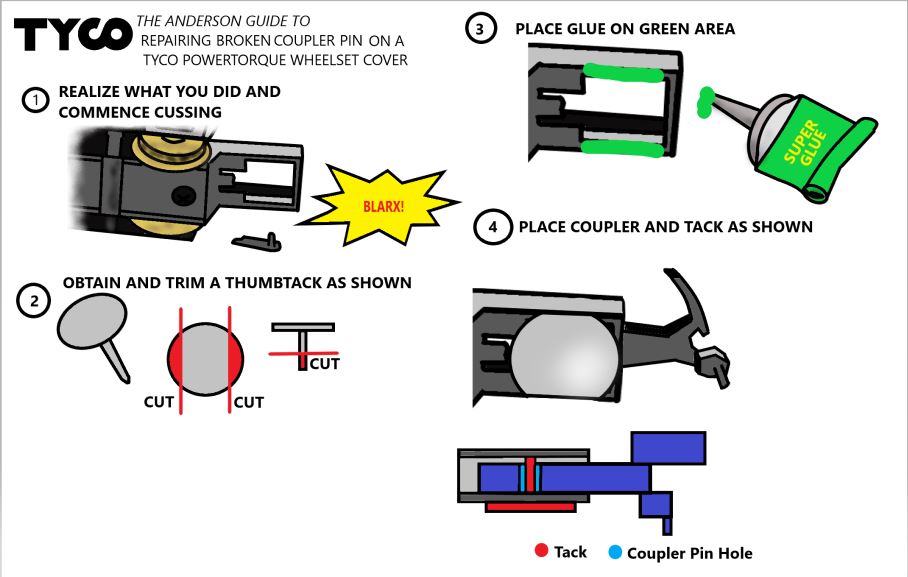 TYCO THE ANDERSON GUIDE TO REPAIRING BROKEN COUPLER PIN ON A TYCO POWERTORQUE WHEELSET COVER

1 REALIZE WHAT YOU DID AND COMMENCE CUSSING

BLARX!

2 OBTAIN AND TRIM A THUMBTACK AS SHOWN

CUT

CUT

CUT

3 PLACE GLUE ON GREEN AREA

SUPER GLUE

4 PLACE COUPLER AND TACK AS SHOWN

Tack

Coupler Pin Hole